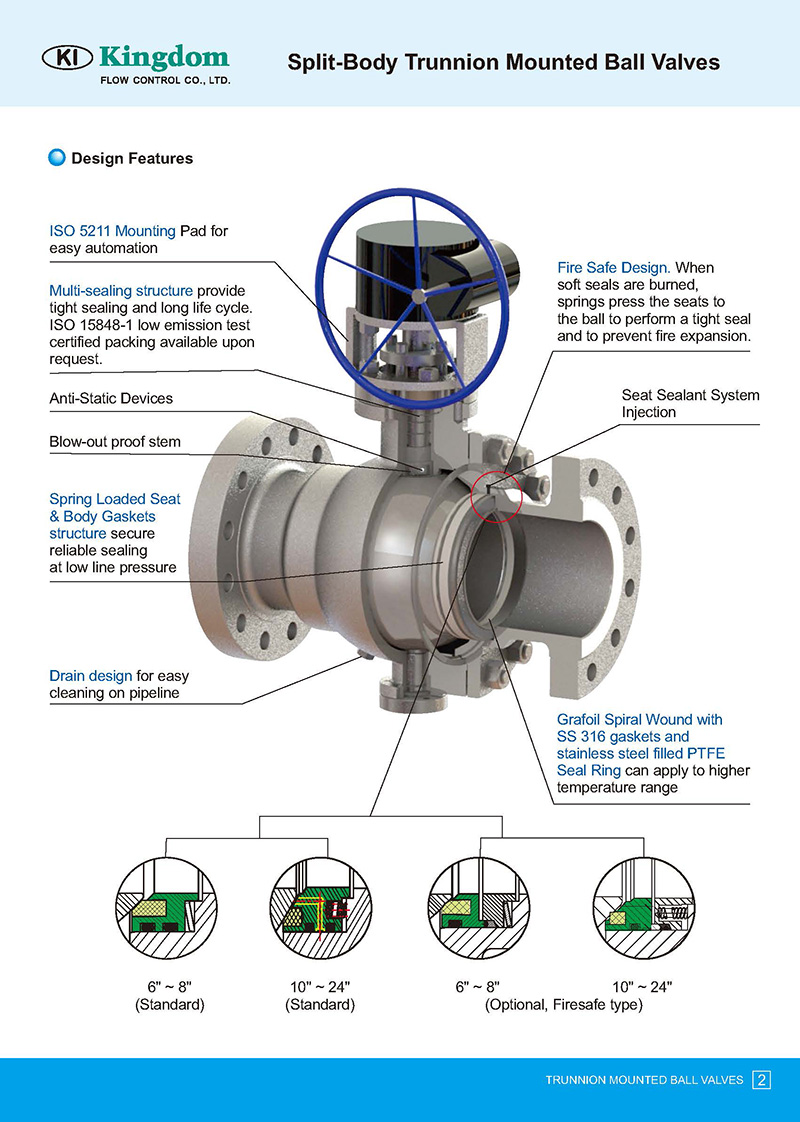 KI Kingdom
FLOW CONTROL CO., LTD.

Split-Body Trunnion Mounted Ball Valves

Design Features

ISO 5211 Mounting Pad for easy automation

Multi-sealing structure provide tight sealing and long life cycle. ISO 15848-1 low emission test certified packing available upon request.

Anti-Static Devices

Blow-out proof stem

Spring Loaded Seat & Body Gaskets structure secure reliable sealing at low line pressure

Drain design for easy cleaning on pipeline

Fire Safe Design. When soft seals are burned, springs press the seats to the ball to perform a tight seal and to prevent fire expansion.

Seat Sealant System Injection

Grafoil Spiral Wound with SS 316 gaskets and stainless steel filled PTFE Seal Ring can apply to higher temperature range

6" ~ 8"
(Standard)

10" ~ 24"
(Standard)

6" ~ 8"

10" ~ 24"
(Optional, Firesafe type)

TRUNNION MOUNTED BALL VALVES 2