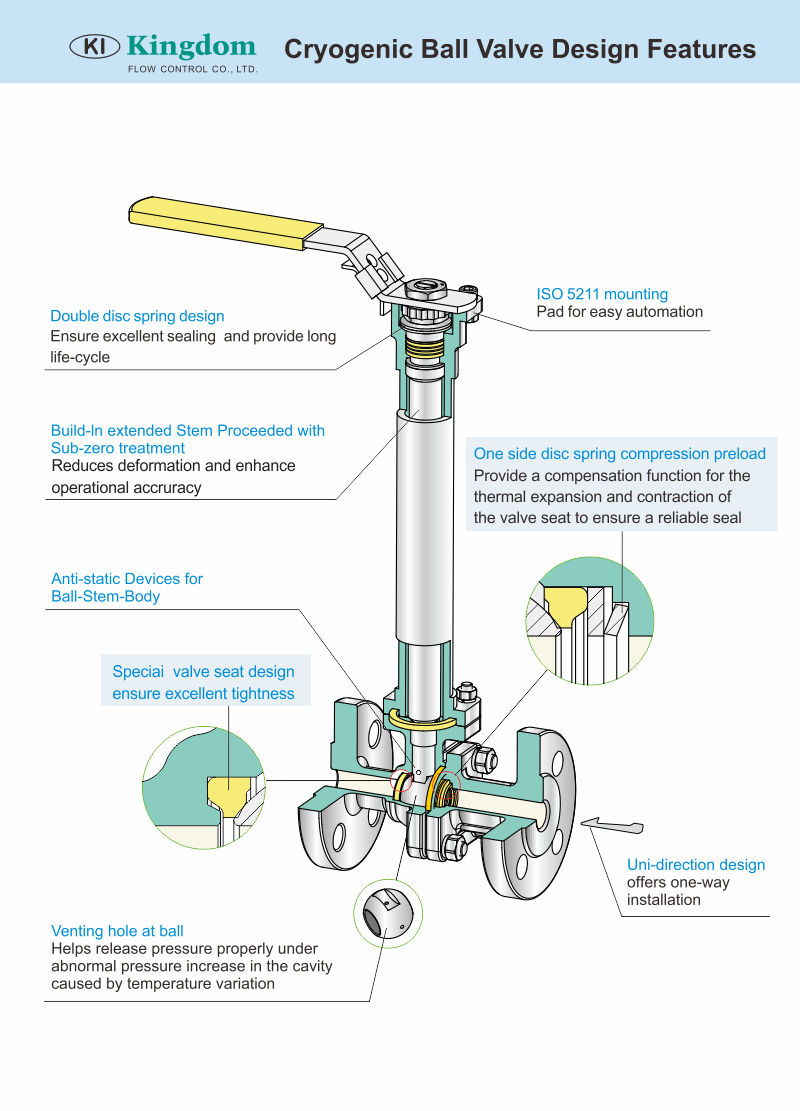 KI Kingdom
FLOW CONTROL CO., LTD.

Cryogenic Ball Valve Design Features

Double disc spring design
Ensure excellent sealing and provide long life-cycle

ISO 5211 mounting
Pad for easy automation

Build-In extended Stem Proceeded with Sub-zero treatment
Reduces deformation and enhance operational accruracy

One side disc spring compression preload
Provide a compensation function for the thermal expansion and contraction of the valve seat to ensure a reliable seal

Anti-static Devices for Ball-Stem-Body

Speciai valve seat design ensure excellent tightness

Uni-direction design
offers one-way installation

Venting hole at ball
Helps release pressure properly under abnormal pressure increase in the cavity caused by temperature variation